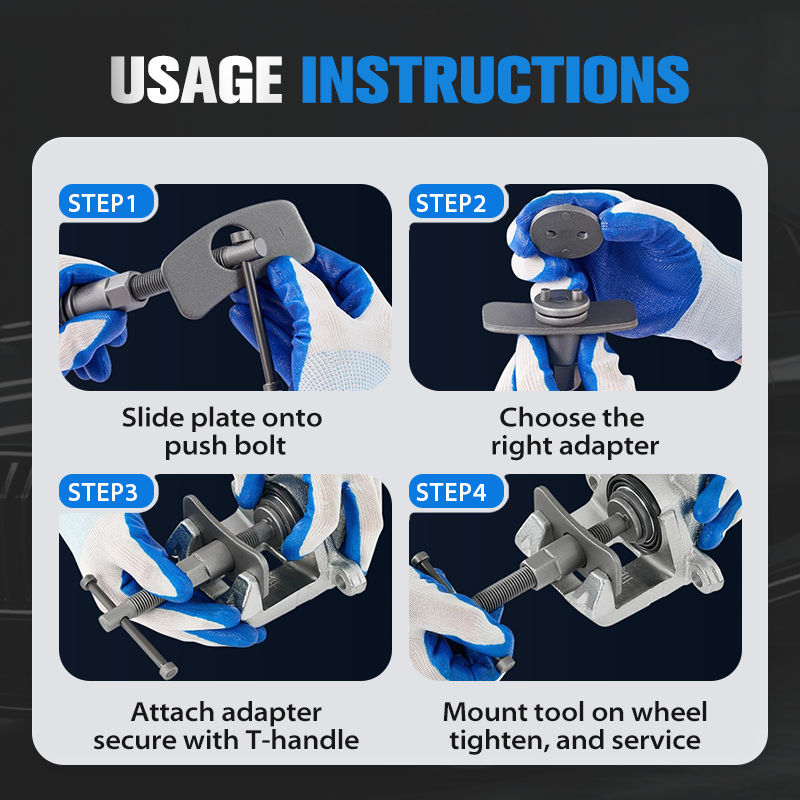 USAGE INSTRUCTIONS

STEP1

Slide plate onto push bolt

STEP2

Choose the right adapter

STEP3

Attach adapter secure with T-handle

STEP4

Mount tool on wheel tighten, and service